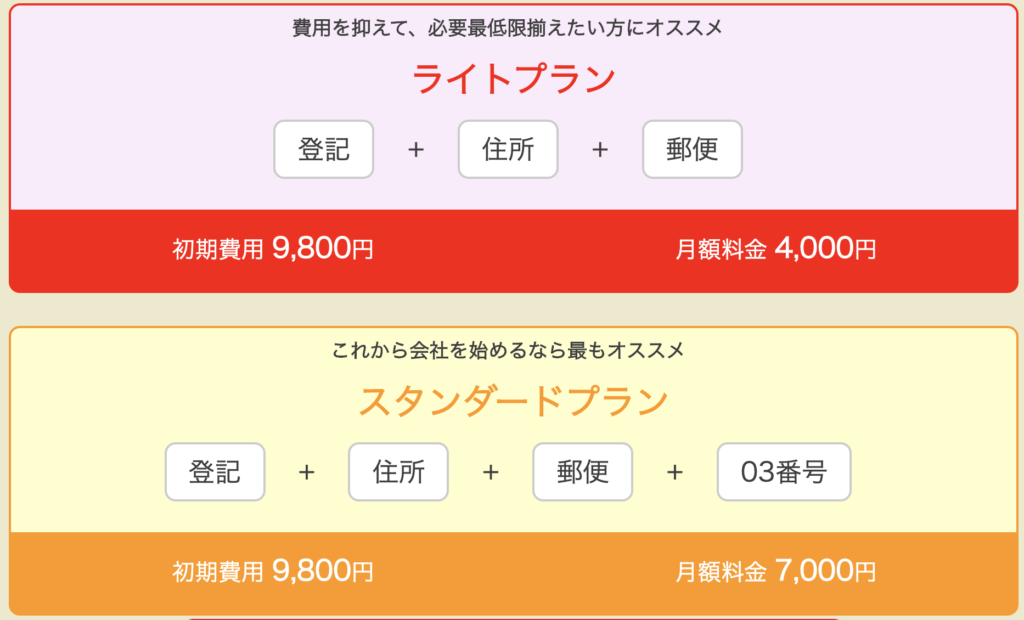 費用を抑えて、必要最低限揃えたい方にオススメ

ライトプラン

登記 + 住所 + 郵便

初期費用 9,800円

月額料金 4,000円

これから会社を始めるなら最もオススメ

スタンダードプラン

登記 + 住所 + 郵便 + 03番号

初期費用 9,800円

月額料金 7,000円